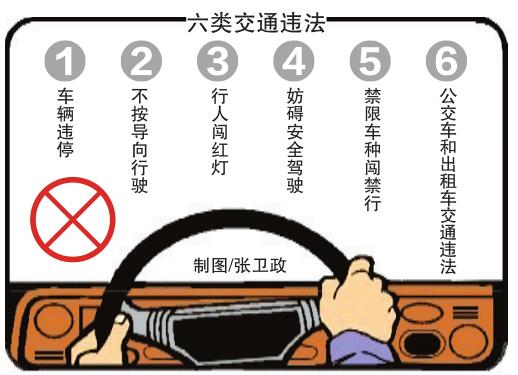 六类交通违法

1
车辆违停

2
不按导向行驶

3
行人闯红灯

4
妨碍安全驾驶

5
禁限车种闯禁行

6
公交车和出租车交通违法

制图/张卫政